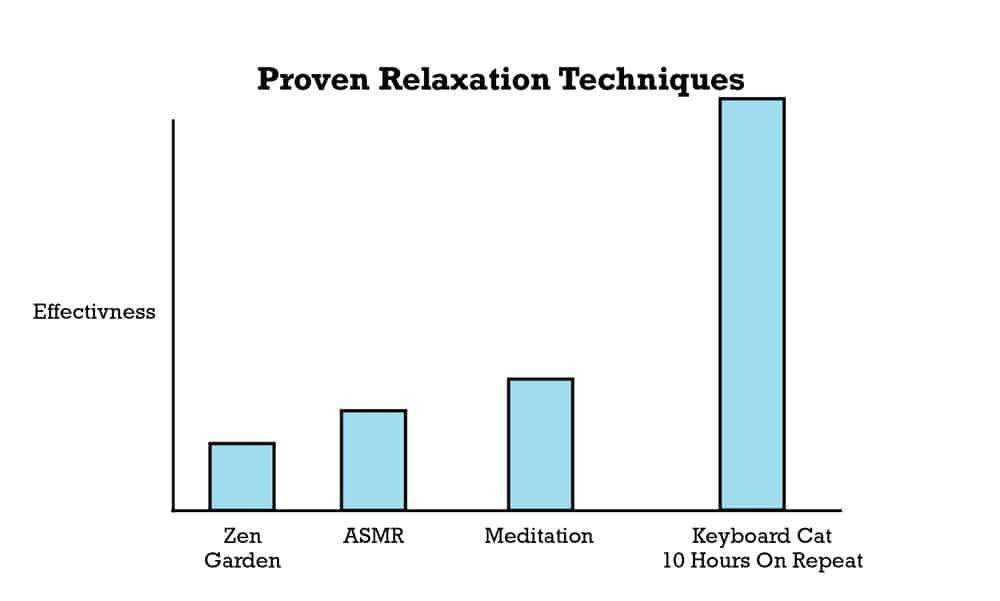 Proven Relaxation Techniques

Effectivness

Zen Garden

ASMR

Meditation

Keyboard Cat 10 Hours On Repeat