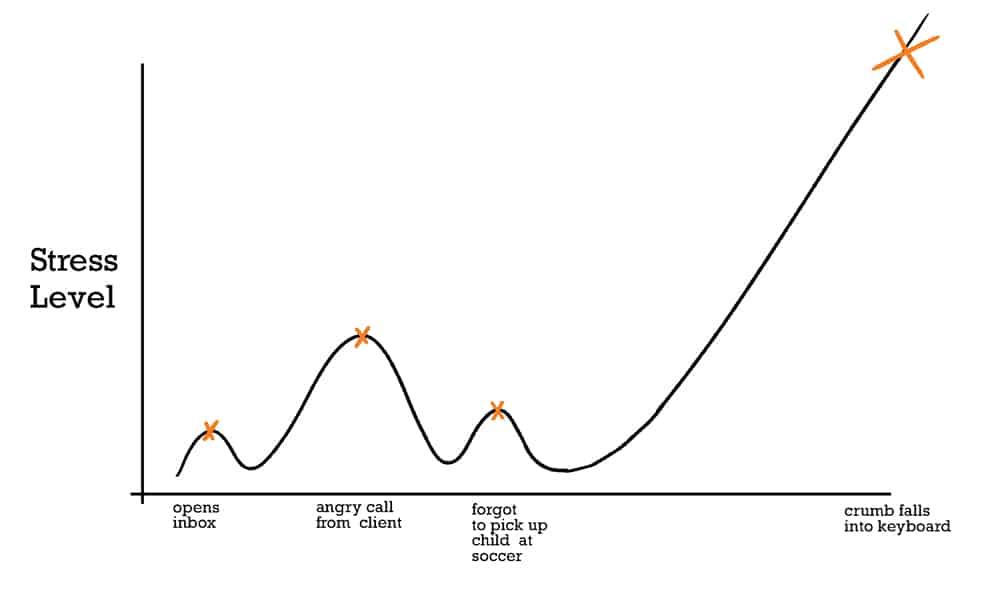 Stress Level

opens inbox

angry call from client

forgot to pick up child at soccer

crumb falls into keyboard