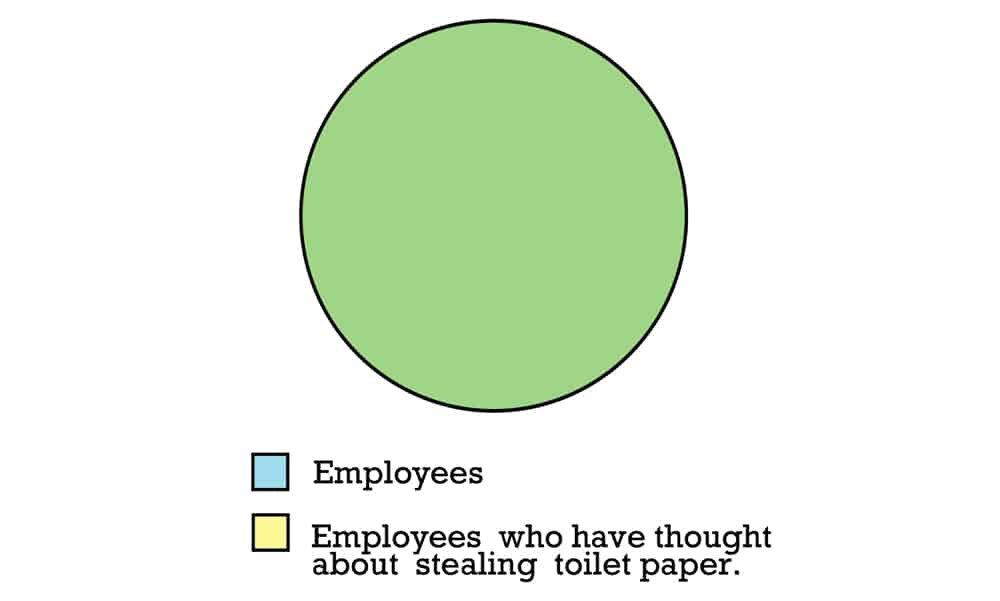 Employees

Employees who have thought about stealing toilet paper.